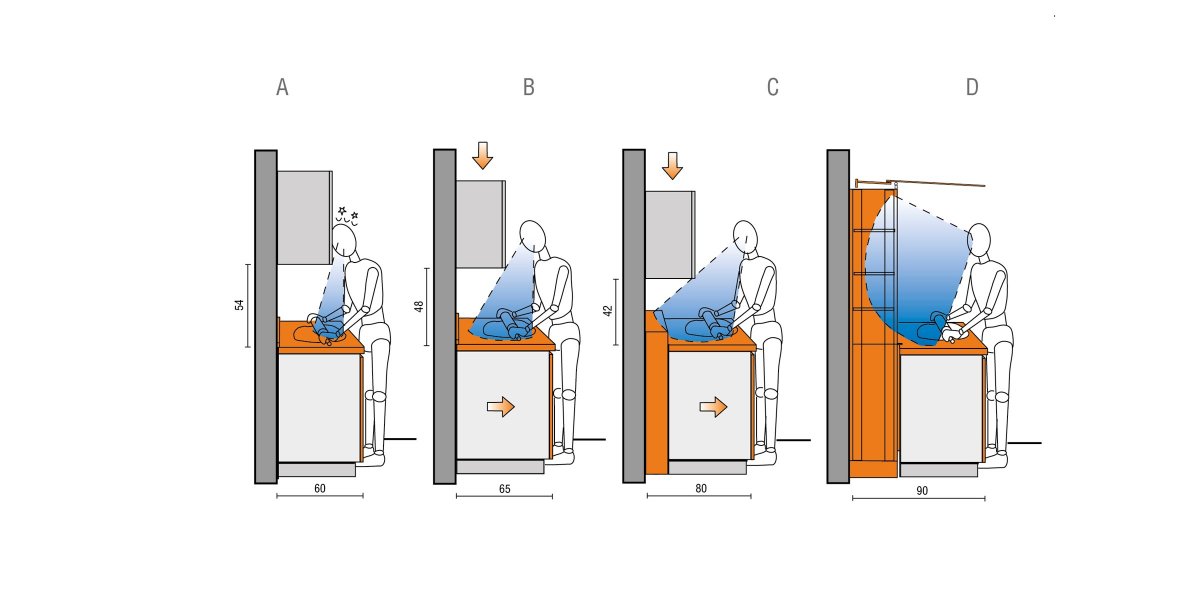 A

B

C

D

54

60

48

65

42

80

90