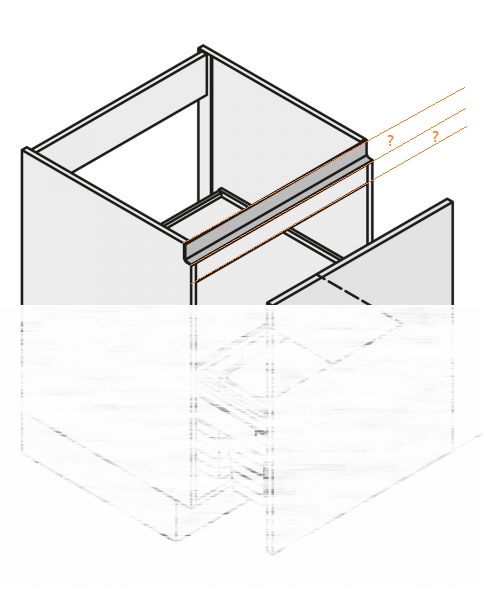 ?
?