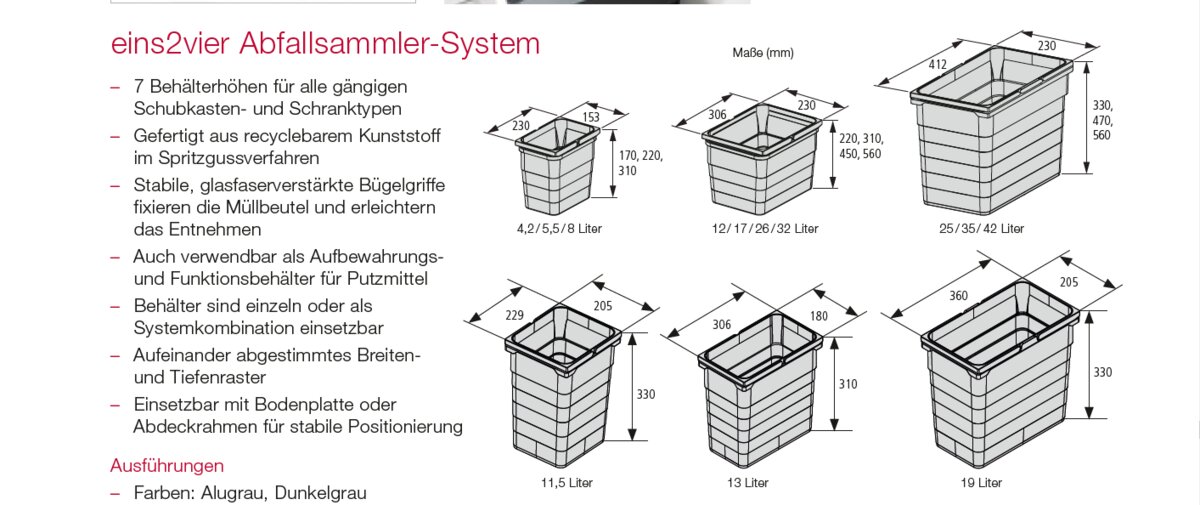 eins2vier Abfallsammler-System

– 7 Behälterhöhen für alle gängigen Schubkasten- und Schranktypen
– Gefertigt aus recyclebarem Kunststoff im Spritzgussverfahren
– Stabile, glasfaserverstärkte Bügelgriffe fixieren die Müllbeutel und erleichtern das Entnehmen
– Auch verwendbar als Aufbewahrungs- und Funktionsbehälter für Putzmittel
– Behälter sind einzeln oder als Systemkombination einsetzbar
– Aufeinander abgestimmtes Breiten- und Tiefenraster
– Einsetzbar mit Bodenplatte oder Abdeckrahmen für stabile Positionierung

Ausführungen
– Farben: Alugrau, Dunkelgrau

Maße (mm)

230
153
170, 220, 310
4,2 / 5,5 / 8 Liter

306
230
220, 310, 450, 560
12 / 17 / 26 / 32 Liter

412
230
330, 470, 560
25 / 35 / 42 Liter

229
205
330
11,5 Liter

306
180
310
13 Liter

360
205
330
19 Liter