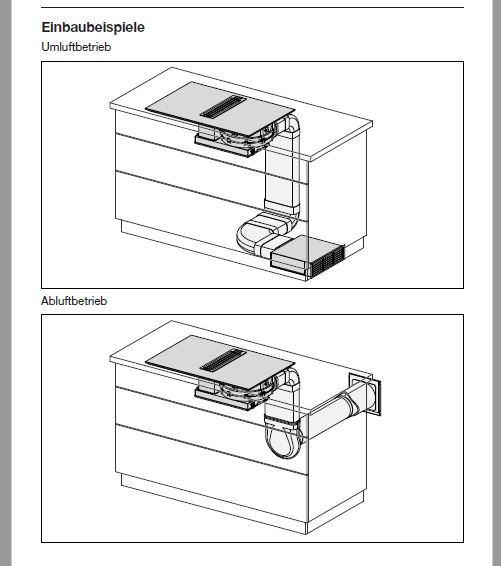 Einbaubeispiele

Umluftbetrieb

Abluftbetrieb