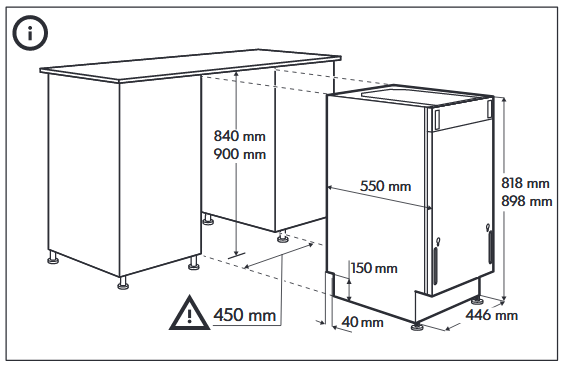 840 mm
900 mm

550 mm

818 mm
898 mm

150 mm

450 mm

40 mm

446 mm