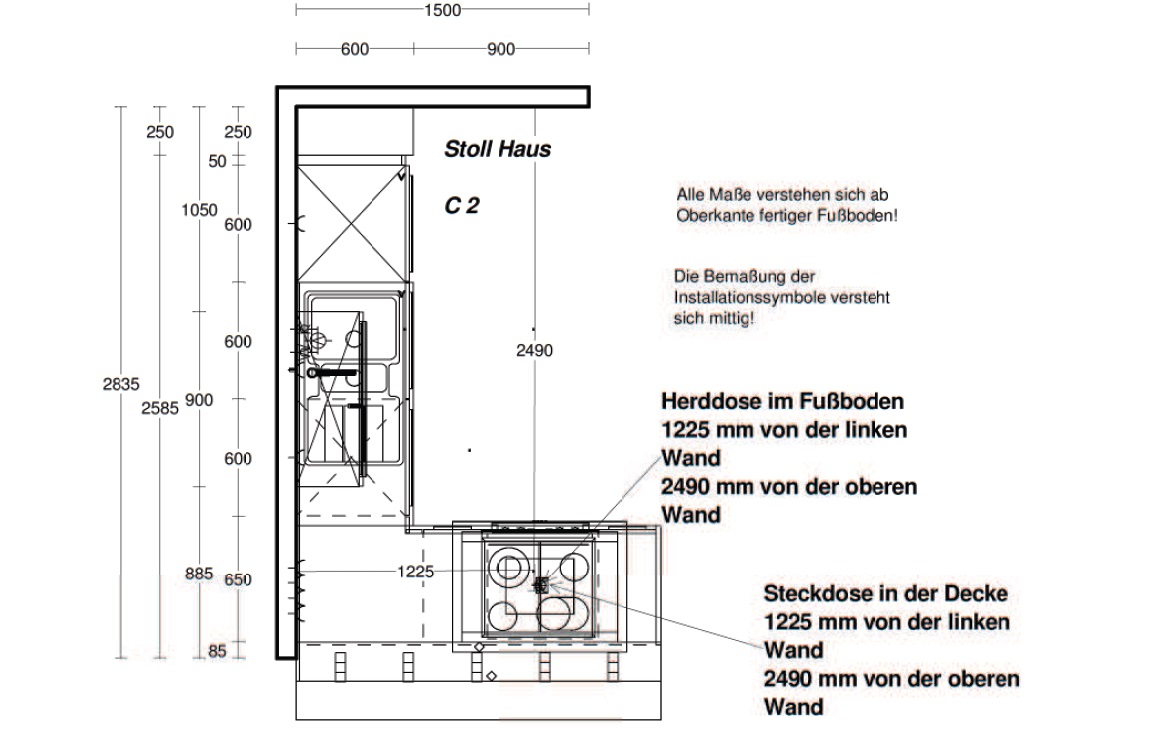 1500

600 900

2835 250 2585 1050 900 885

250 50 600 600 600 650 85

Stoll Haus

C 2

Alle Maße verstehen sich ab Oberkante fertiger Fußboden!

Die Bemaßung der Installationssymbole versteht sich mittig!

2490

Herddose im Fußboden 1225 mm von der linken Wand 2490 mm von der oberen Wand

1225

Steckdose in der Decke 1225 mm von der linken Wand 2490 mm von der oberen Wand