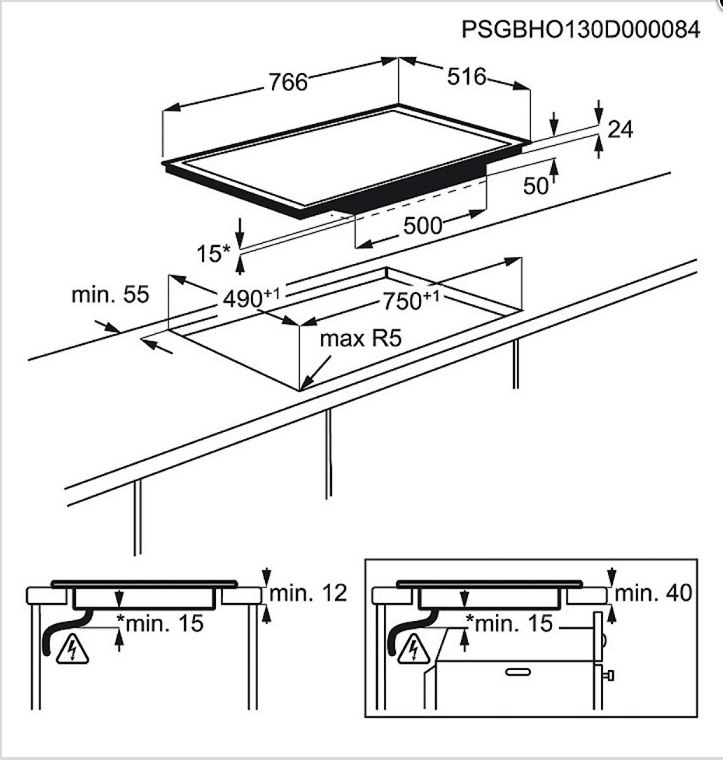 PSGBHO130D000084

766
516
24
50
500
15*
min. 55
$490^{+1}$
$750^{+1}$
max R5

min. 12
*min. 15

min. 40
*min. 15