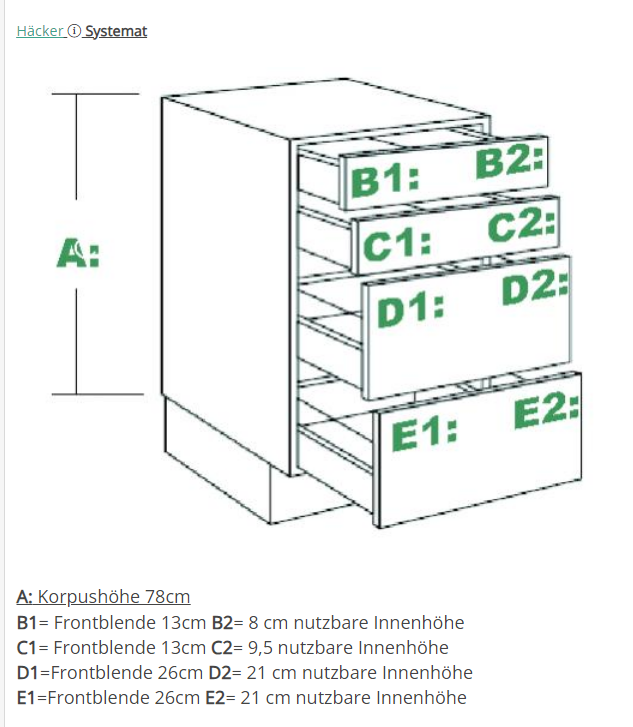 Häcker ⓘ Systemat

A:

B1: B2:

C1: C2:

D1: D2:

E1: E2:

A: Korpushöhe 78cm
B1= Frontblende 13cm B2= 8 cm nutzbare Innenhöhe
C1= Frontblende 13cm C2= 9,5 nutzbare Innenhöhe
D1=Frontblende 26cm D2= 21 cm nutzbare Innenhöhe
E1=Frontblende 26cm E2= 21 cm nutzbare Innenhöhe