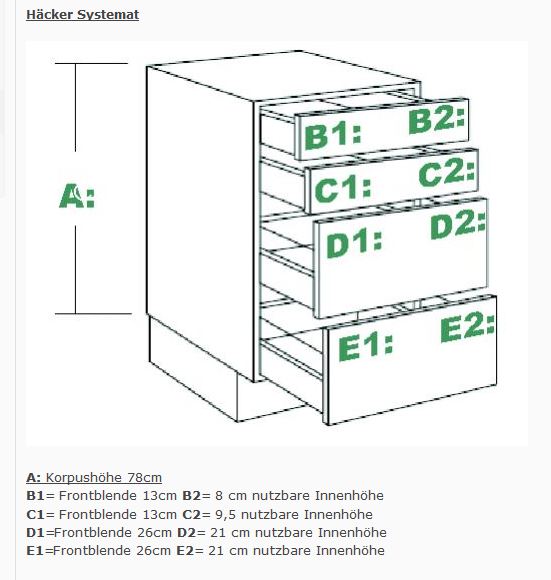 Häcker Systemat

A:

B1: B2:

C1: C2:

D1: D2:

E1: E2:

A: Korpushöhe 78cm
B1= Frontblende 13cm B2= 8 cm nutzbare Innenhöhe
C1= Frontblende 13cm C2= 9,5 nutzbare Innenhöhe
D1=Frontblende 26cm D2= 21 cm nutzbare Innenhöhe
E1=Frontblende 26cm E2= 21 cm nutzbare Innenhöhe