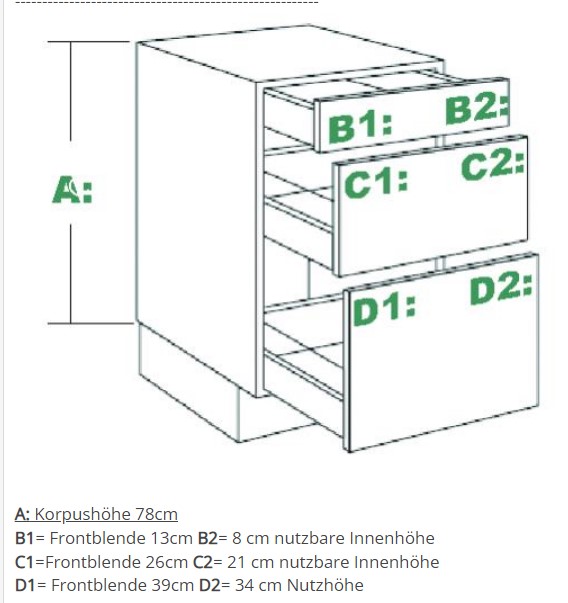 A:

B1: B2:

C1: C2:

D1: D2:

A: Korpushöhe 78cm
B1= Frontblende 13cm B2= 8 cm nutzbare Innenhöhe
C1=Frontblende 26cm C2= 21 cm nutzbare Innenhöhe
D1= Frontblende 39cm D2= 34 cm Nutzhöhe