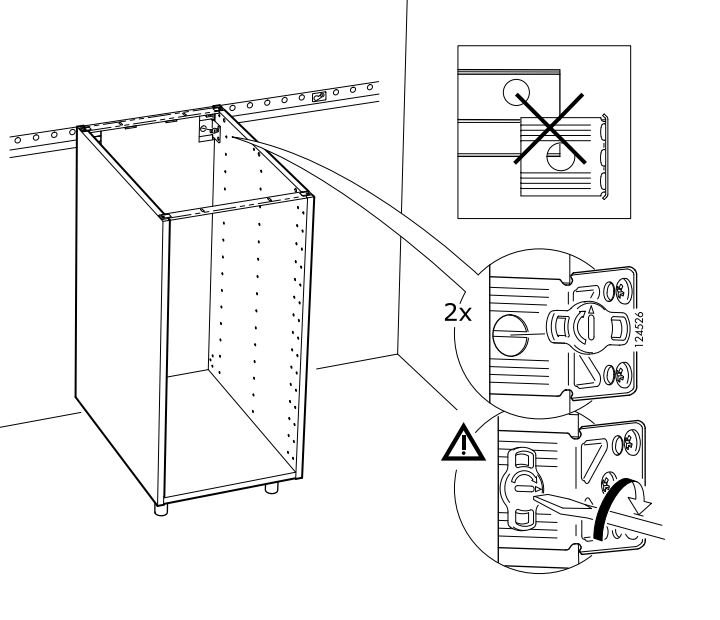 2x

124526