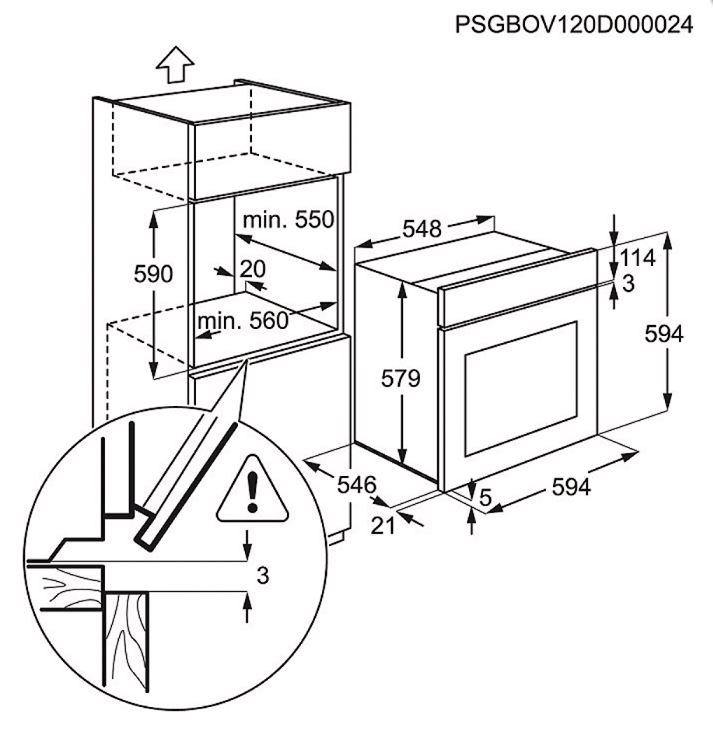 PSGBOV120D000024

min. 550

590

20

min. 560

548

114

3

594

579

546

21

5

594

3