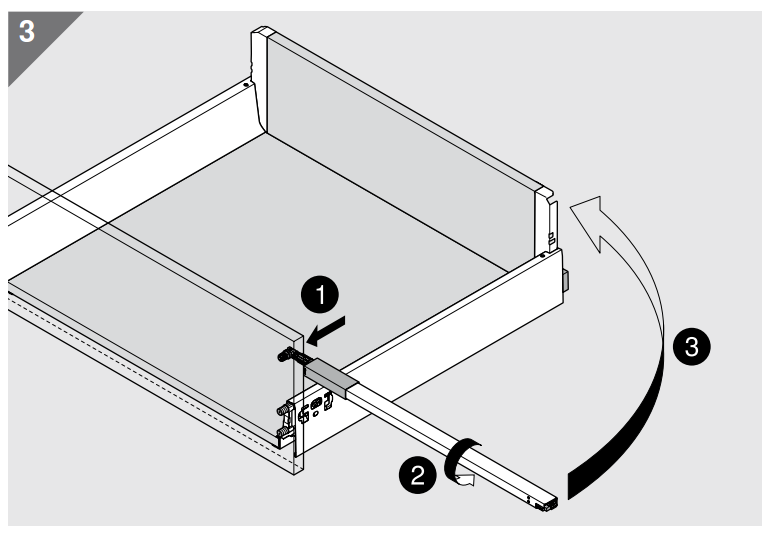 3

1

2

3