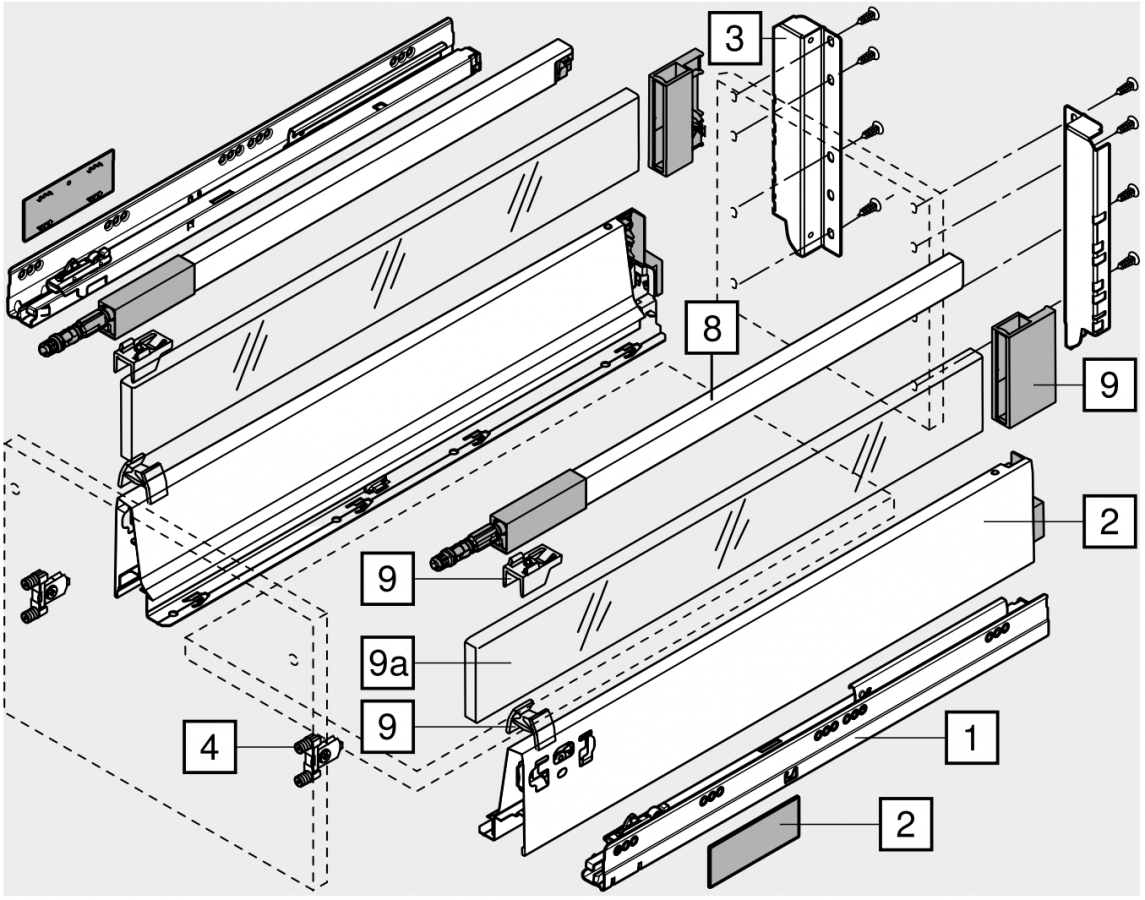 3
8
9
2
9
9a
9
4
1
2