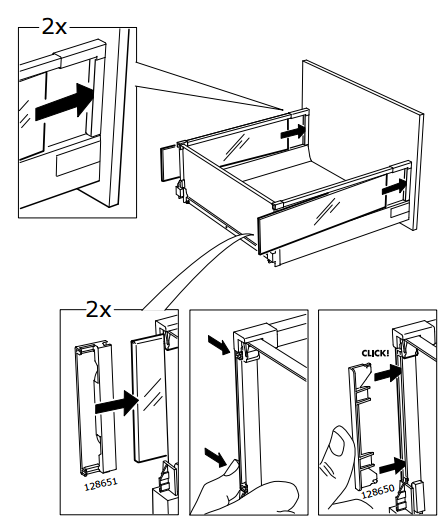 2x

2x

128651

CLICK!

128650