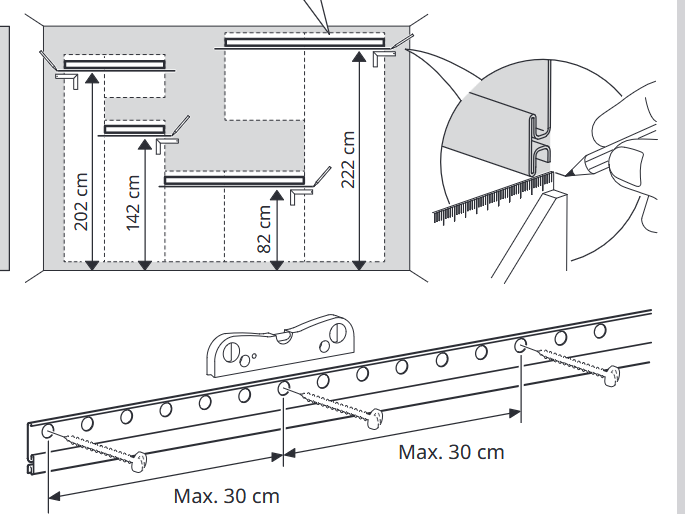 202 cm
142 cm
82 cm
222 cm
Max. 30 cm
Max. 30 cm