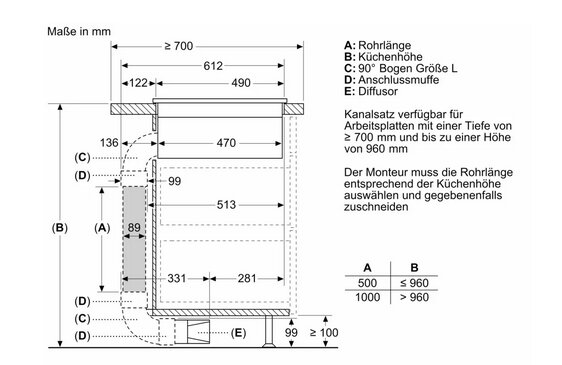 Maße in mm

≥ 700
612
122
490
136
470
(C)
(D)
99
513
(B)
(A)
89
331
281
(D)
(C)
(D)
(E)
99
≥ 100

A: Rohrlänge
B: Küchenhöhe
C: 90° Bogen Größe L
D: Anschlussmuffe
E: Diffusor

Kanalsatz verfügbar für Arbeitsplatten mit einer Tiefe von ≥ 700 mm und bis zu einer Höhe von 960 mm

Der Monteur muss die Rohrlänge entsprechend der Küchenhöhe auswählen und gegebenenfalls zuschneiden

| A | B |
|---|---|
| 500 | ≤ 960 |
| 1000 | > 960 |