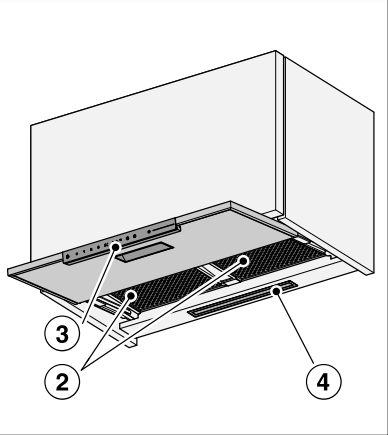 3
2
4