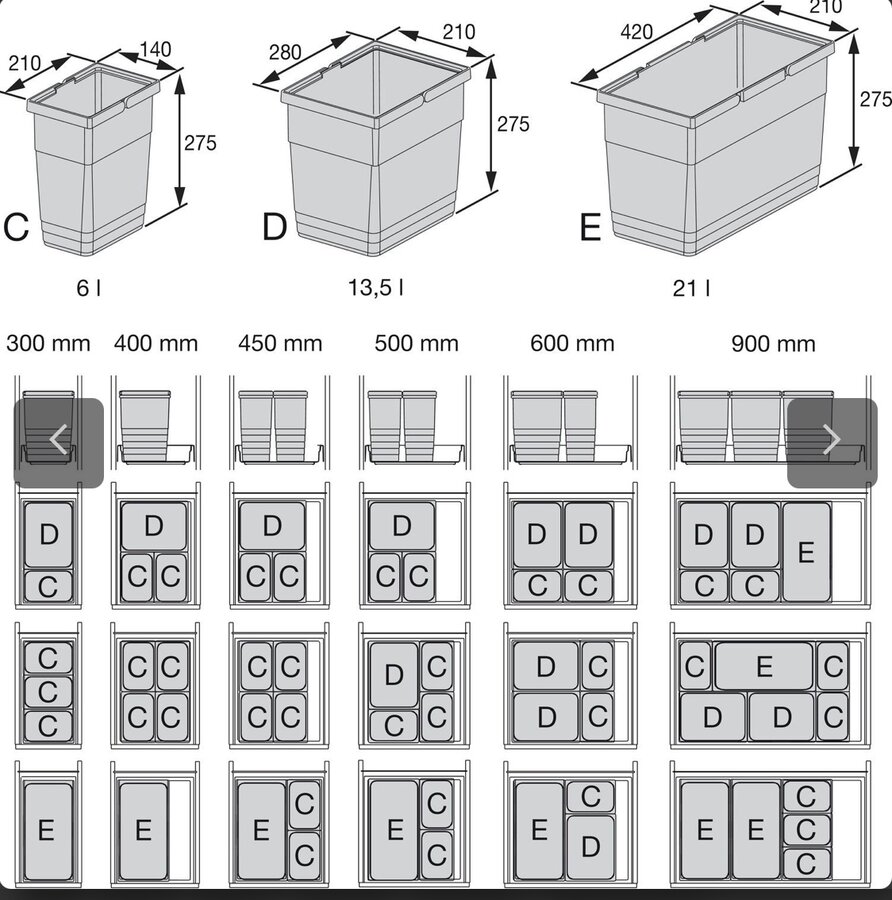 210 140 275 C 6 l

280 210 275 D 13,5 l

420 210 275 E 21 l

300 mm 400 mm 450 mm 500 mm 600 mm 900 mm

D C
D C C
D C C
D C C
D D C C
D D E C C

C C C
C C C C
C C C C
D C C C
D C D C
C E C D D C

E
E
E C C
E C C
E C D
E E C C C